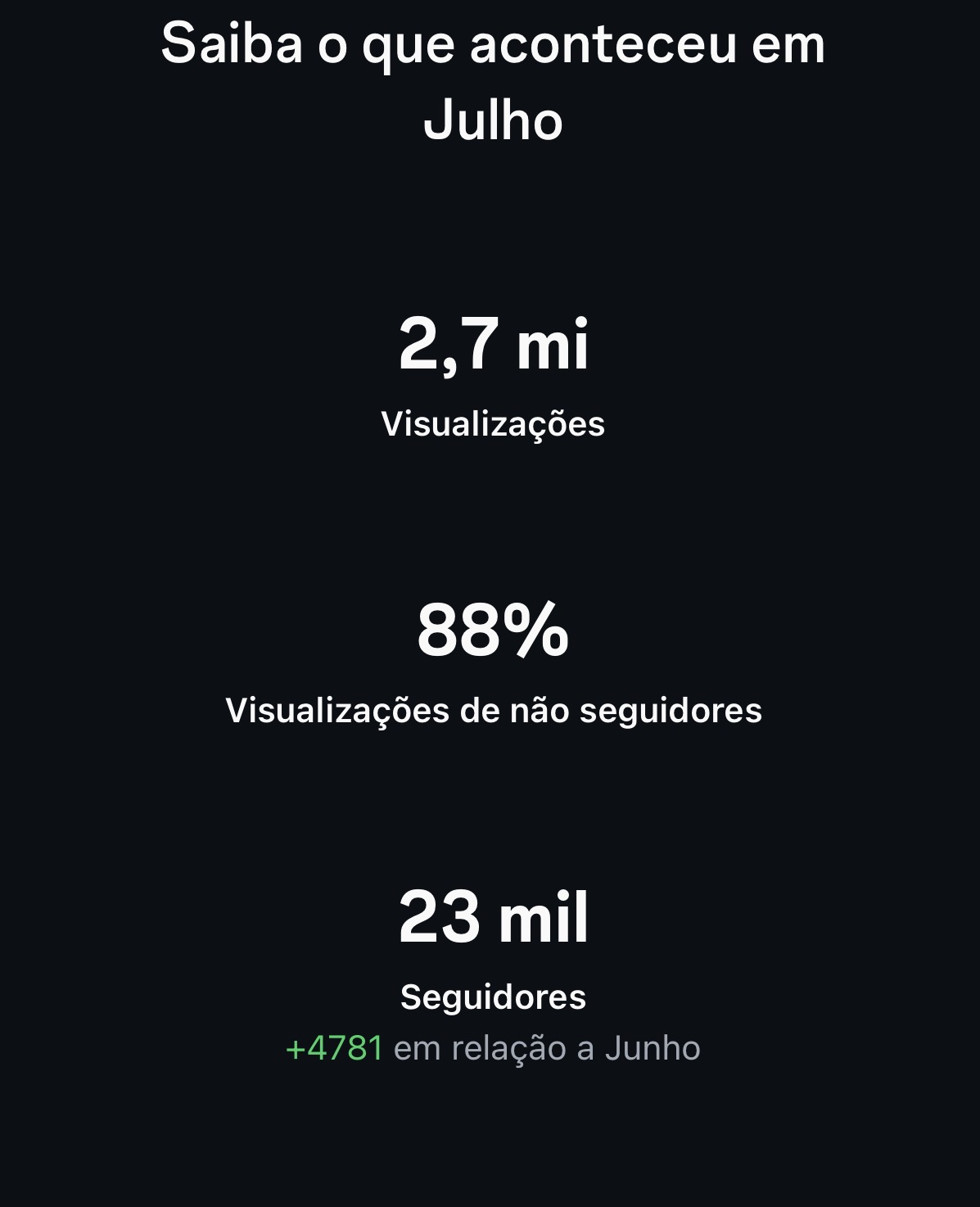 Saiba o que aconteceu em Julho

2,7 mi
Visualizações

88%
Visualizações de não seguidores

23 mil
Seguidores
+4781 em relação a Junho